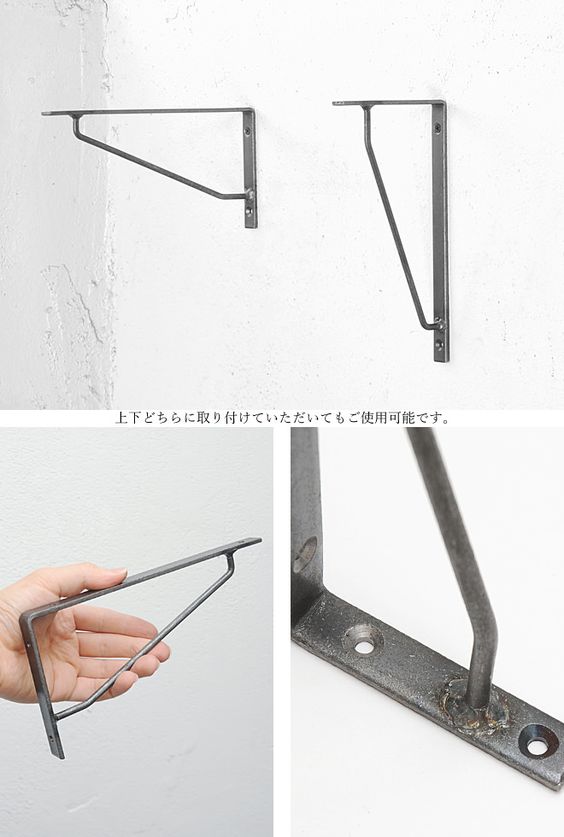 上下どちらに取り付けていただいてもご使用可能です。